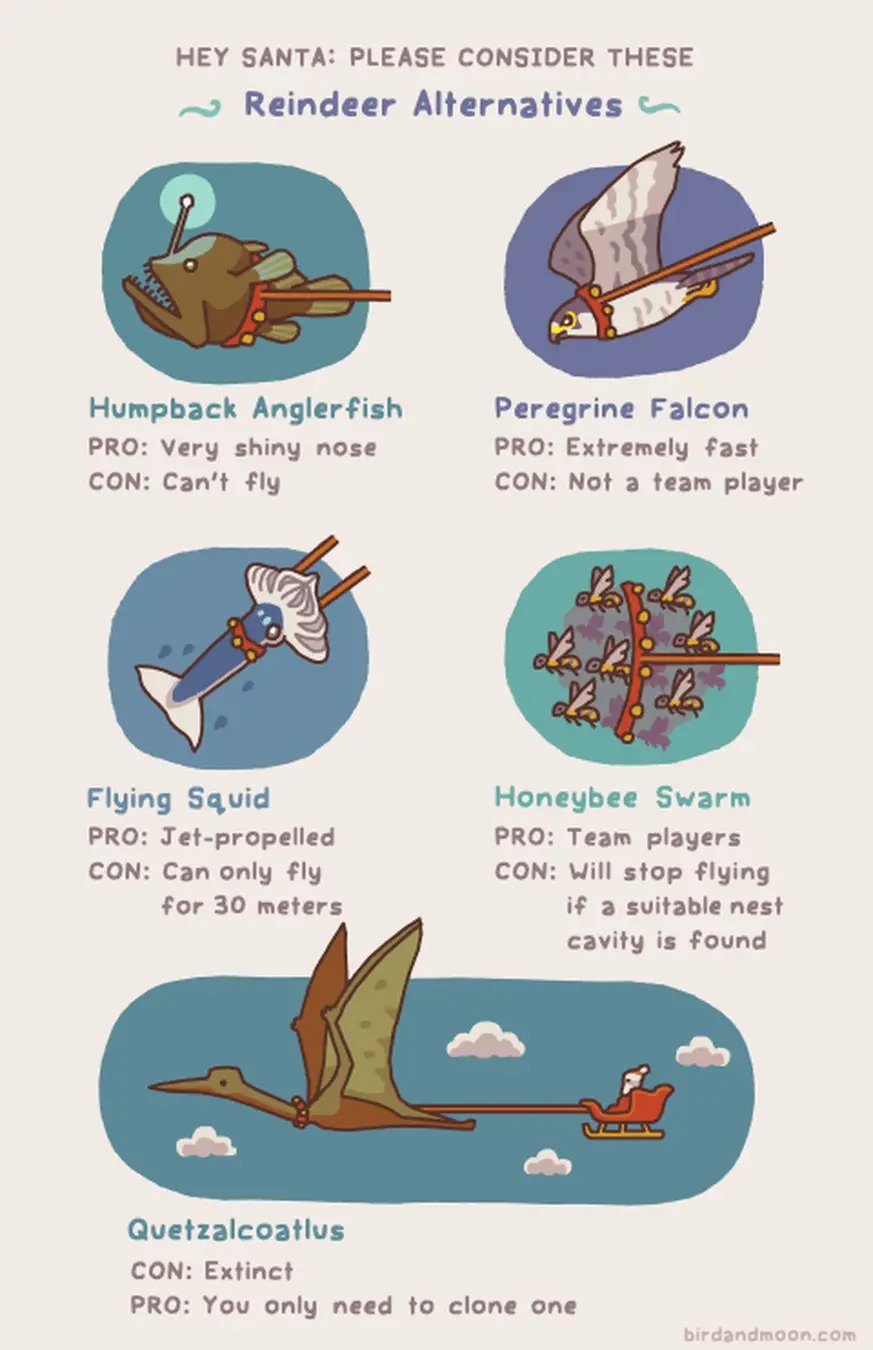 HEY SANTA: PLEASE CONSIDER THESE

Reindeer Alternatives

Humpback Anglerfish
PRO: Very shiny nose
CON: Can't fly

Peregrine Falcon
PRO: Extremely fast
CON: Not a team player

Flying Squid
PRO: Jet-propelled
CON: Can only fly for 30 meters

Honeybee Swarm
PRO: Team players
CON: Will stop flying if a suitable nest cavity is found

Quetzalcoatlus
CON: Extinct
PRO: You only need to clone one

birdandmoon.com